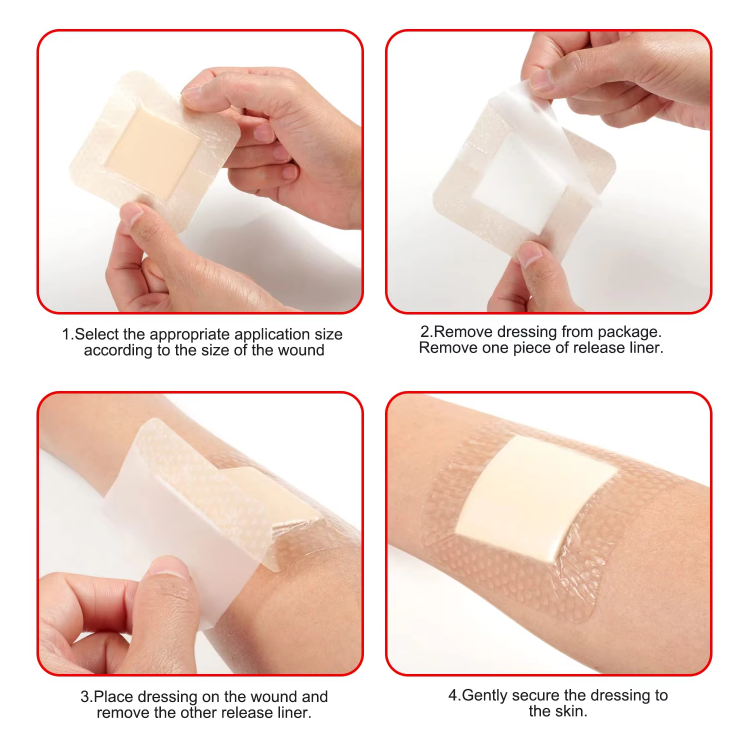 1.Select the appropriate application size according to the size of the wound

2.Remove dressing from package. Remove one piece of release liner.

3.Place dressing on the wound and remove the other release liner.

4.Gently secure the dressing to the skin.